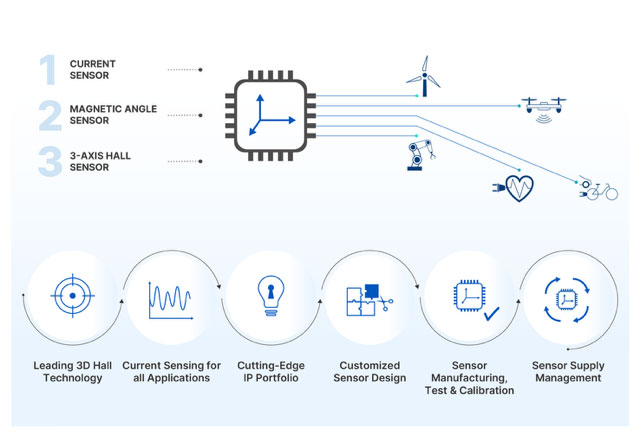 1 CURRENT SENSOR

2 MAGNETIC ANGLE SENSOR

3 3-AXIS HALL SENSOR

Leading 3D Hall Technology

Current Sensing for all Applications

Cutting-Edge IP Portfolio

Customized Sensor Design

Sensor Manufacturing, Test & Calibration

Sensor Supply Management